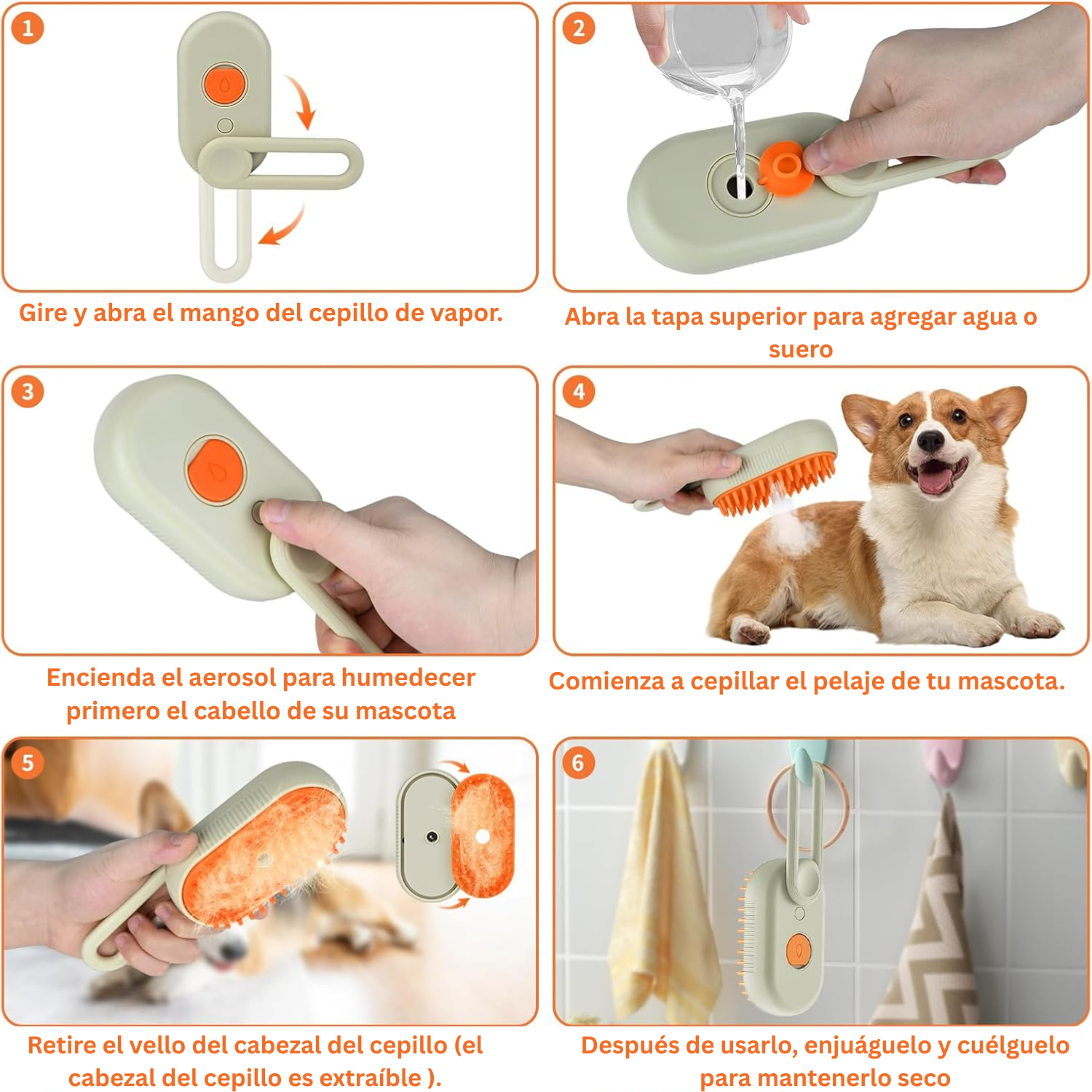 1

Gire y abra el mango del cepillo de vapor.

2

Abra la tapa superior para agregar agua o suero

3

Encienda el aerosol para humedecer primero el cabello de su mascota

4

Comienza a cepillar el pelaje de tu mascota.

5

Retire el vello del cabezal del cepillo (el cabezal del cepillo es extraíble ).

6

Después de usarlo, enjuáguelo y cuélguelo para mantenerlo seco